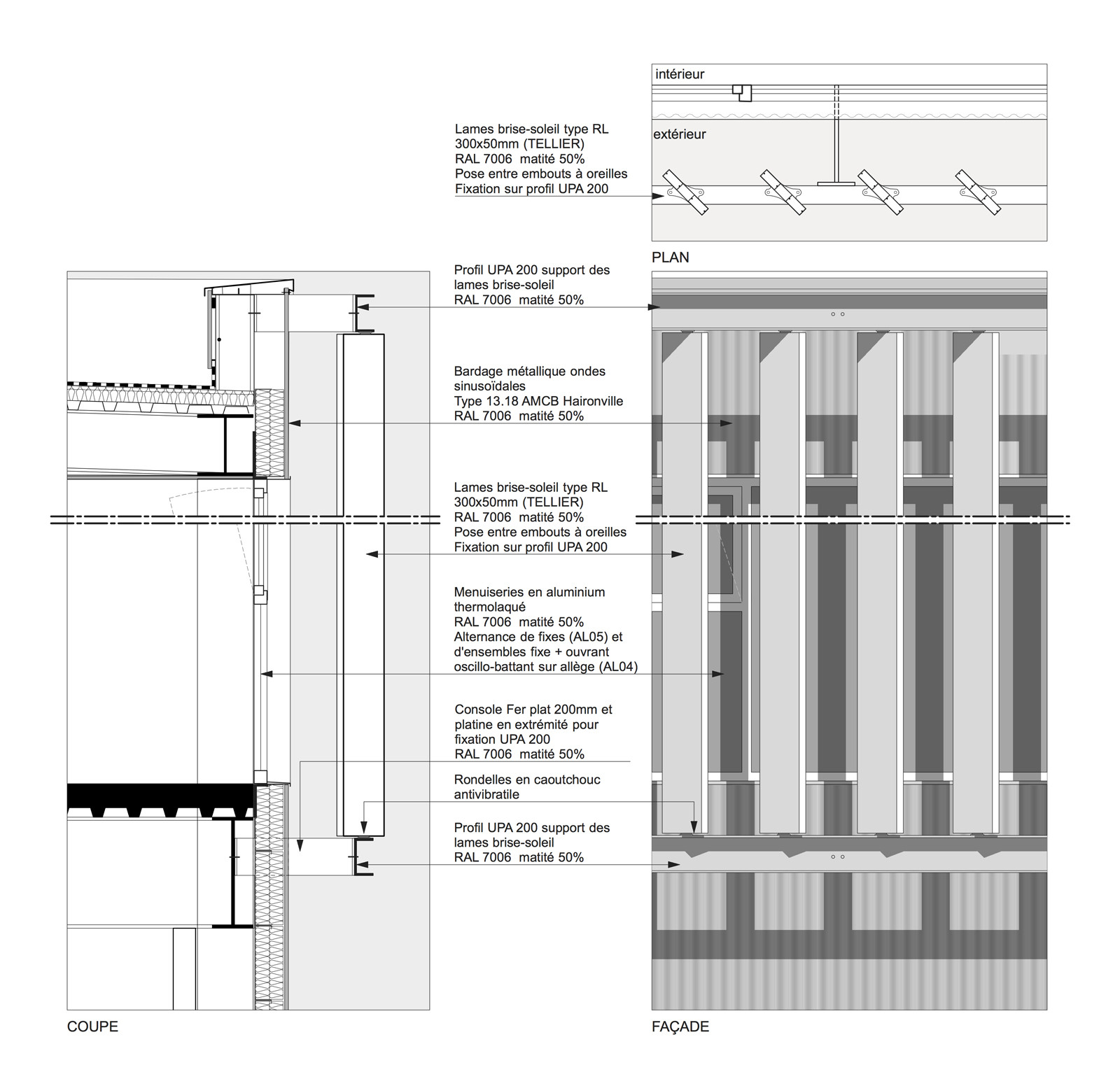 intérieur

extérieur

Lames brise-soleil type RL
300x50mm (TELLIER)
RAL 7006 matité 50%
Pose entre embouts à oreilles
Fixation sur profil UPA 200

PLAN

Profil UPA 200 support des lames brise-soleil
RAL 7006 matité 50%

Bardage métallique ondes sinusoïdales
Type 13.18 AMCB Haironville
RAL 7006 matité 50%

Lames brise-soleil type RL
300x50mm (TELLIER)
RAL 7006 matité 50%
Pose entre embouts à oreilles
Fixation sur profil UPA 200

Menuiseries en aluminium thermolaqué
RAL 7006 matité 50%
Alternance de fixes (AL05) et d'ensembles fixe + ouvrant oscillo-battant sur allège (AL04)

Console Fer plat 200mm et platine en extrémité pour fixation UPA 200
RAL 7006 matité 50%

Rondelles en caoutchouc antivibratile

Profil UPA 200 support des lames brise-soleil
RAL 7006 matité 50%

COUPE

FAÇADE